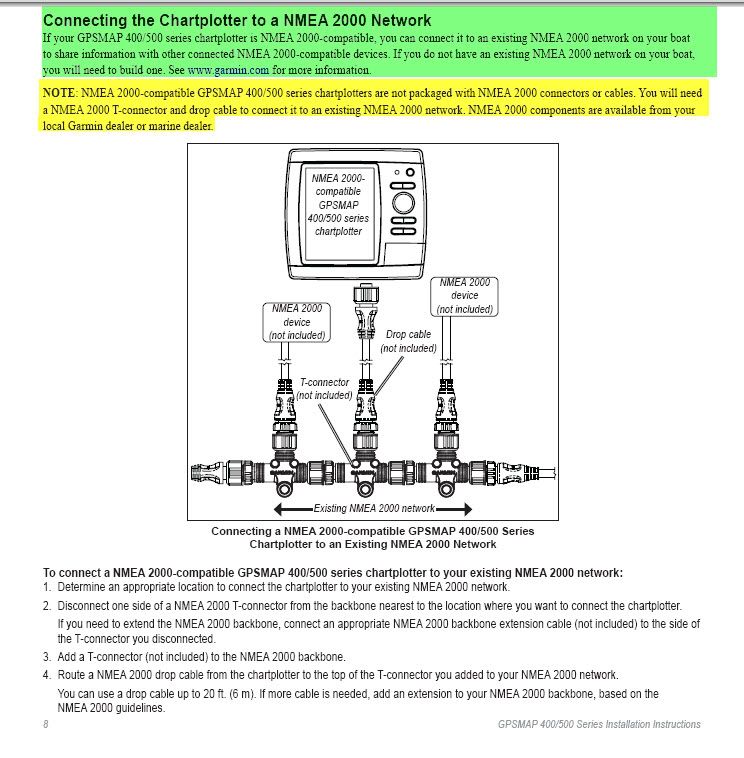 Connecting the Chartplotter to a NMEA 2000 Network

If your GPSMAP 400/500 series chartplotter is NMEA 2000-compatible, you can connect it to an existing NMEA 2000 network on your boat to share information with other connected NMEA 2000-compatible devices. If you do not have an existing NMEA 2000 network on your boat, you will need to build one. See www.garmin.com for more information.

NOTE: NMEA 2000-compatible GPSMAP 400/500 series chartplotters are not packaged with NMEA 2000 connectors or cables. You will need a NMEA 2000 T-connector and drop cable to connect it to an existing NMEA 2000 network. NMEA 2000 components are available from your local Garmin dealer or marine dealer.

NMEA 2000-compatible GPSMAP 400/500 series chartplotter

NMEA 2000 device (not included)

NMEA 2000 device (not included)

Drop cable (not included)

T-connector (not included)

Existing NMEA 2000 network

Connecting a NMEA 2000-compatible GPSMAP 400/500 Series Chartplotter to an Existing NMEA 2000 Network

To connect a NMEA 2000-compatible GPSMAP 400/500 series chartplotter to your existing NMEA 2000 network:
1. Determine an appropriate location to connect the chartplotter to your existing NMEA 2000 network.
2. Disconnect one side of a NMEA 2000 T-connector from the backbone nearest to the location where you want to connect the chartplotter.
If you need to extend the NMEA 2000 backbone, connect an appropriate NMEA 2000 backbone extension cable (not included) to the side of the T-connector you disconnected.
3. Add a T-connector (not included) to the NMEA 2000 backbone.
4. Route a NMEA 2000 drop cable from the chartplotter to the top of the T-connector you added to your NMEA 2000 network.
You can use a drop cable up to 20 ft. (6 m). If more cable is needed, add an extension to your NMEA 2000 backbone, based on the NMEA 2000 guidelines.

8

GPSMAP 400/500 Series Installation Instructions